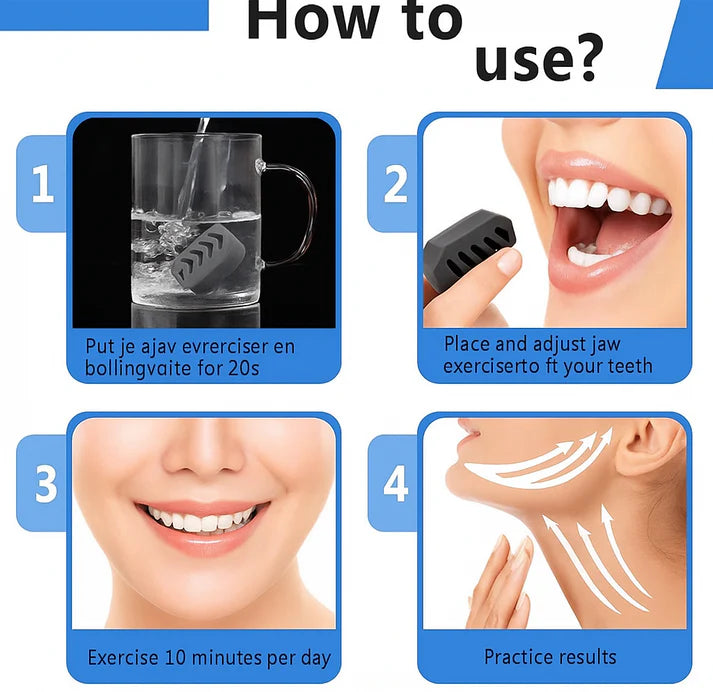 How to use?

1

Put je ajav evrerciser en bollingvaite for 20s

2

Place and adjust jaw exerciserto ft your teeth

3

Exercise 10 minutes per day

4

Practice results